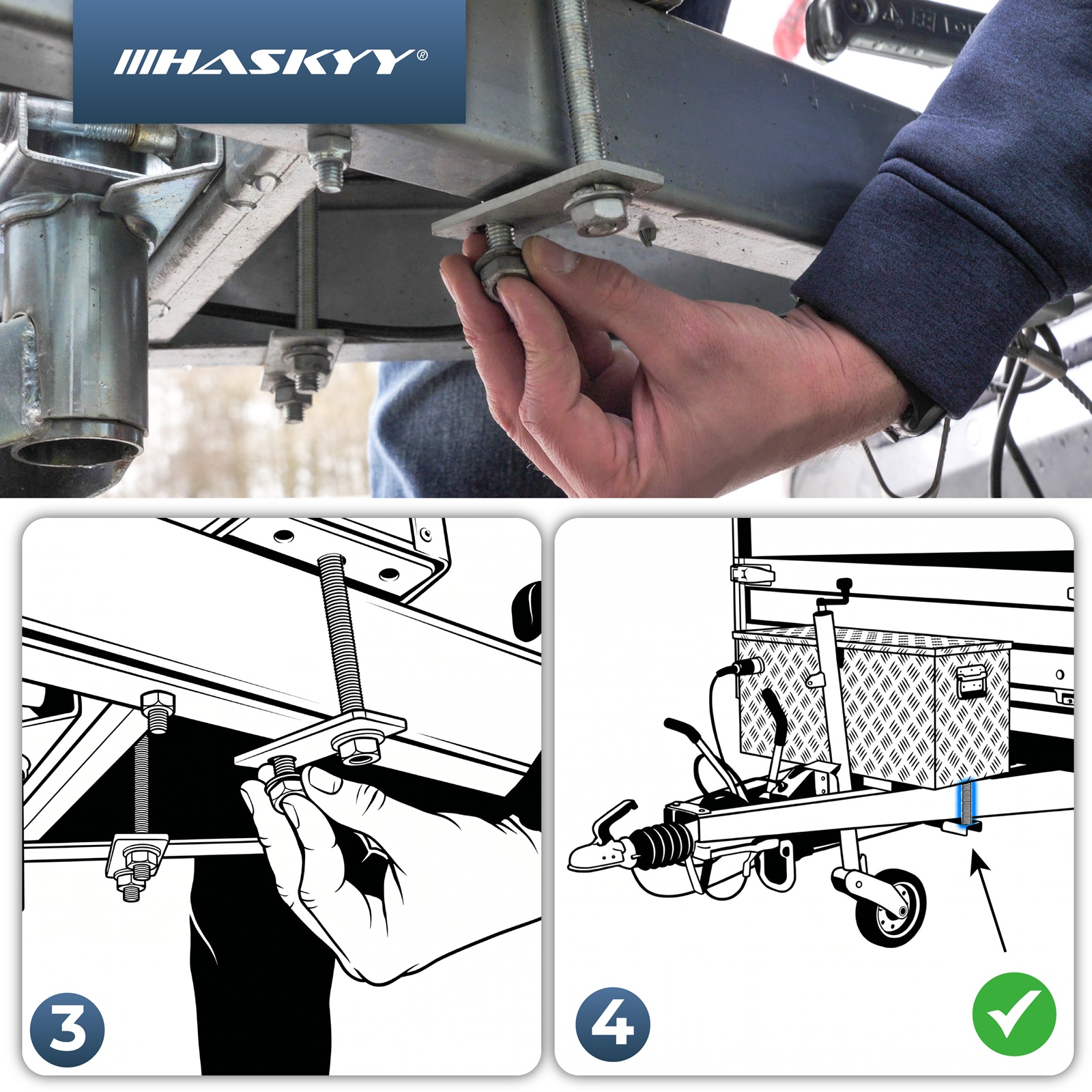 HASKYY®

3

4