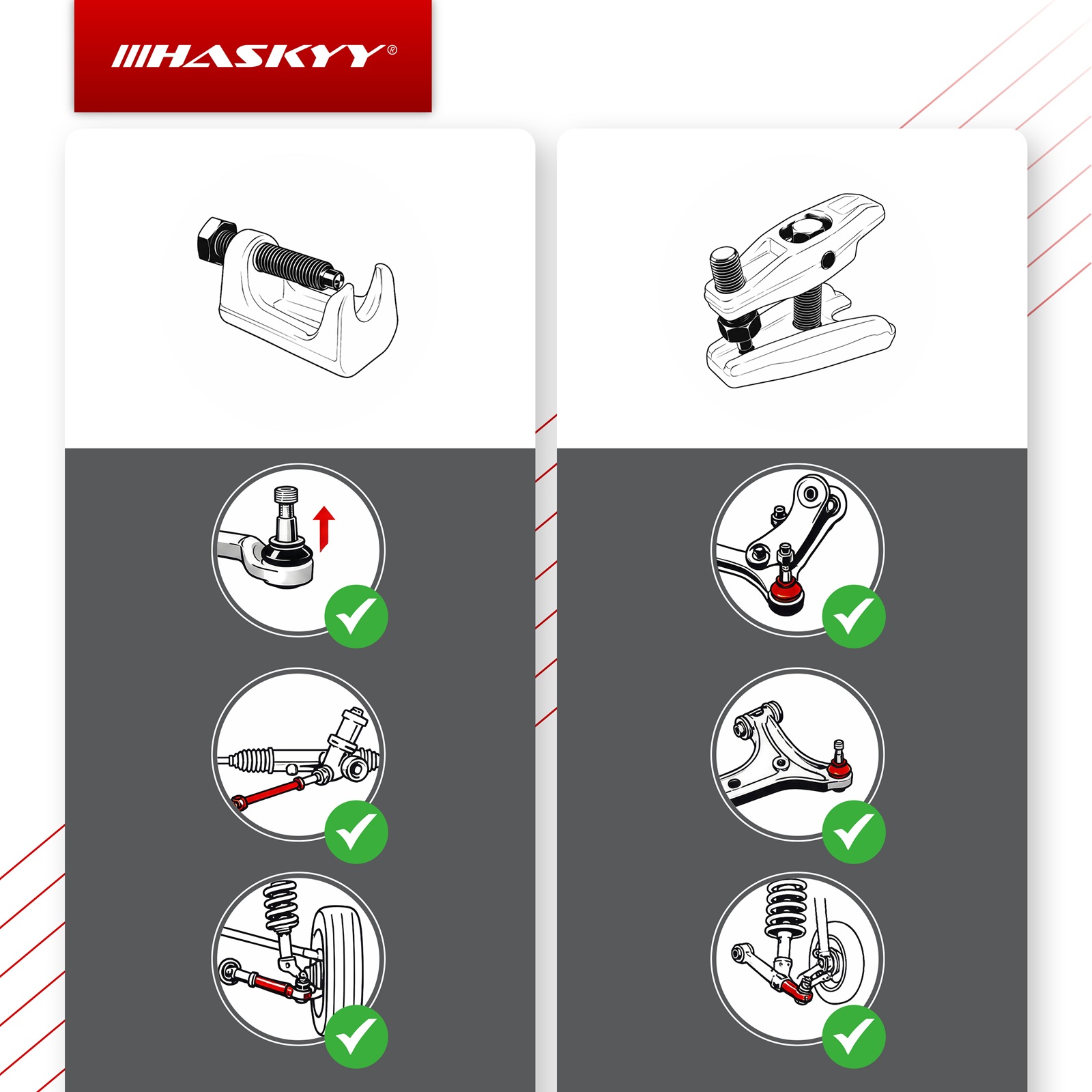 HASKYY®